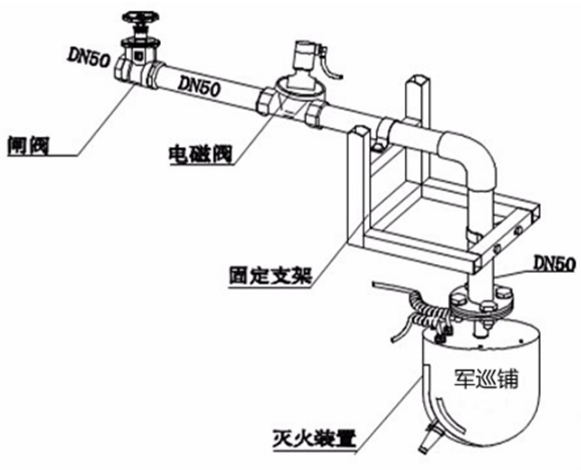 DN50

DN50

闸阀

电磁阀

固定支架

DN50

军巡铺

灭火装置